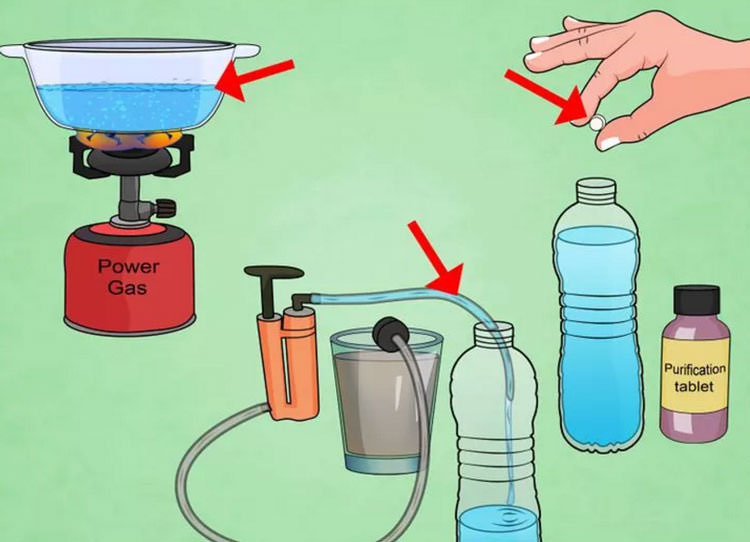 Power Gas

Purification tablet